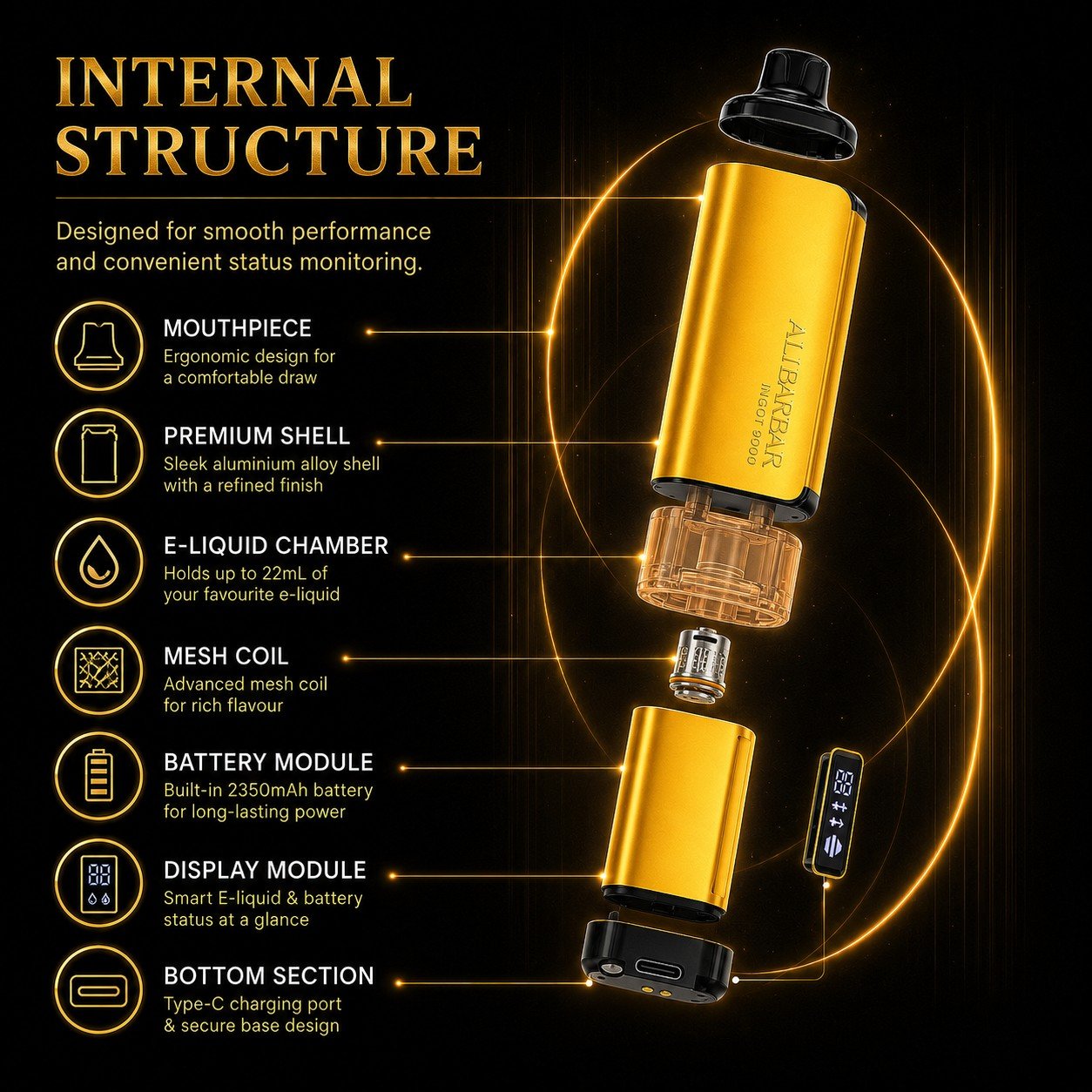 INTERNAL STRUCTURE

Designed for smooth performance and convenient status monitoring.

MOUTHPIECE
Ergonomic design for a comfortable draw

PREMIUM SHELL
Sleek aluminium alloy shell with a refined finish

E-LIQUID CHAMBER
Holds up to 22mL of your favourite e-liquid

MESH COIL
Advanced mesh coil for rich flavour

BATTERY MODULE
Built-in 2350mAh battery for long-lasting power

DISPLAY MODULE
Smart E-liquid & battery status at a glance

BOTTOM SECTION
Type-C charging port & secure base design

ALIBARBAR
INGOT 9000

88